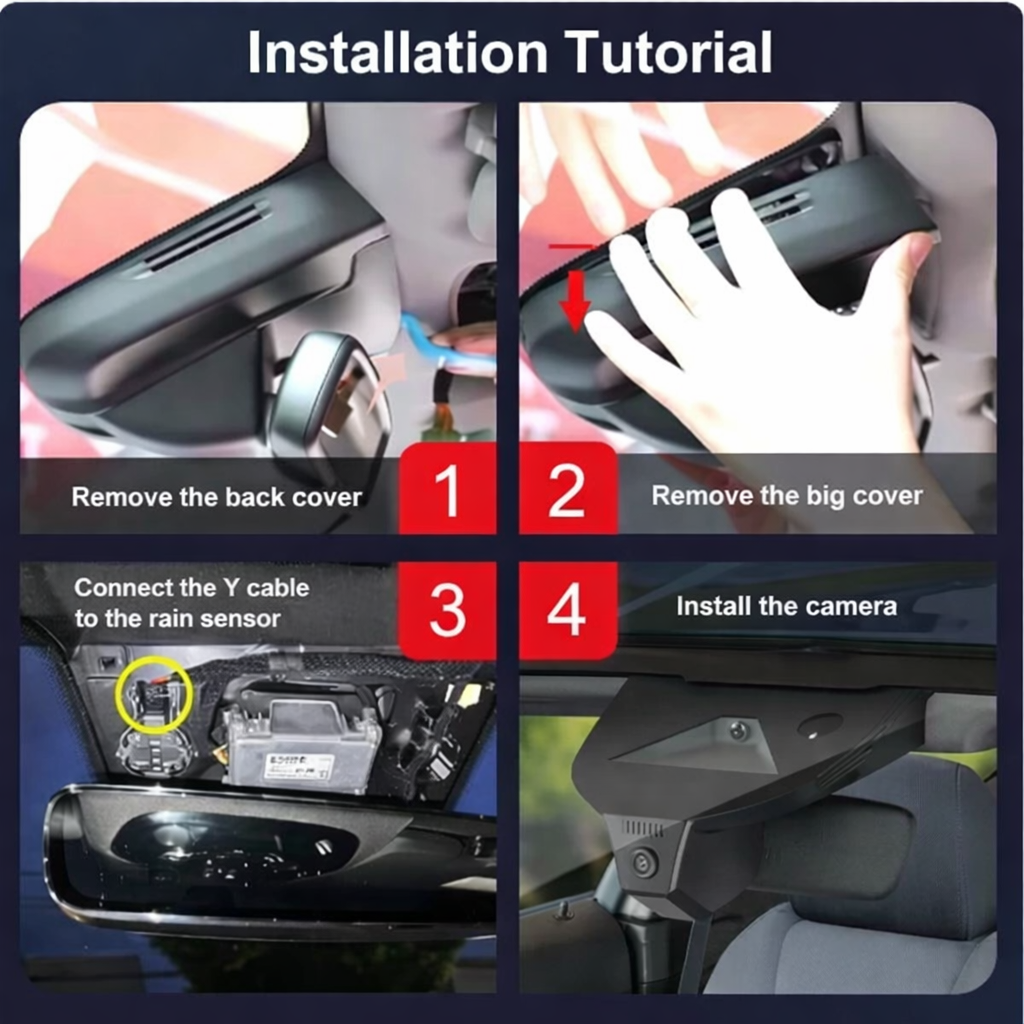 Installation Tutorial

Remove the back cover

1

2

Remove the big cover

Connect the Y cable to the rain sensor

3

4

Install the camera