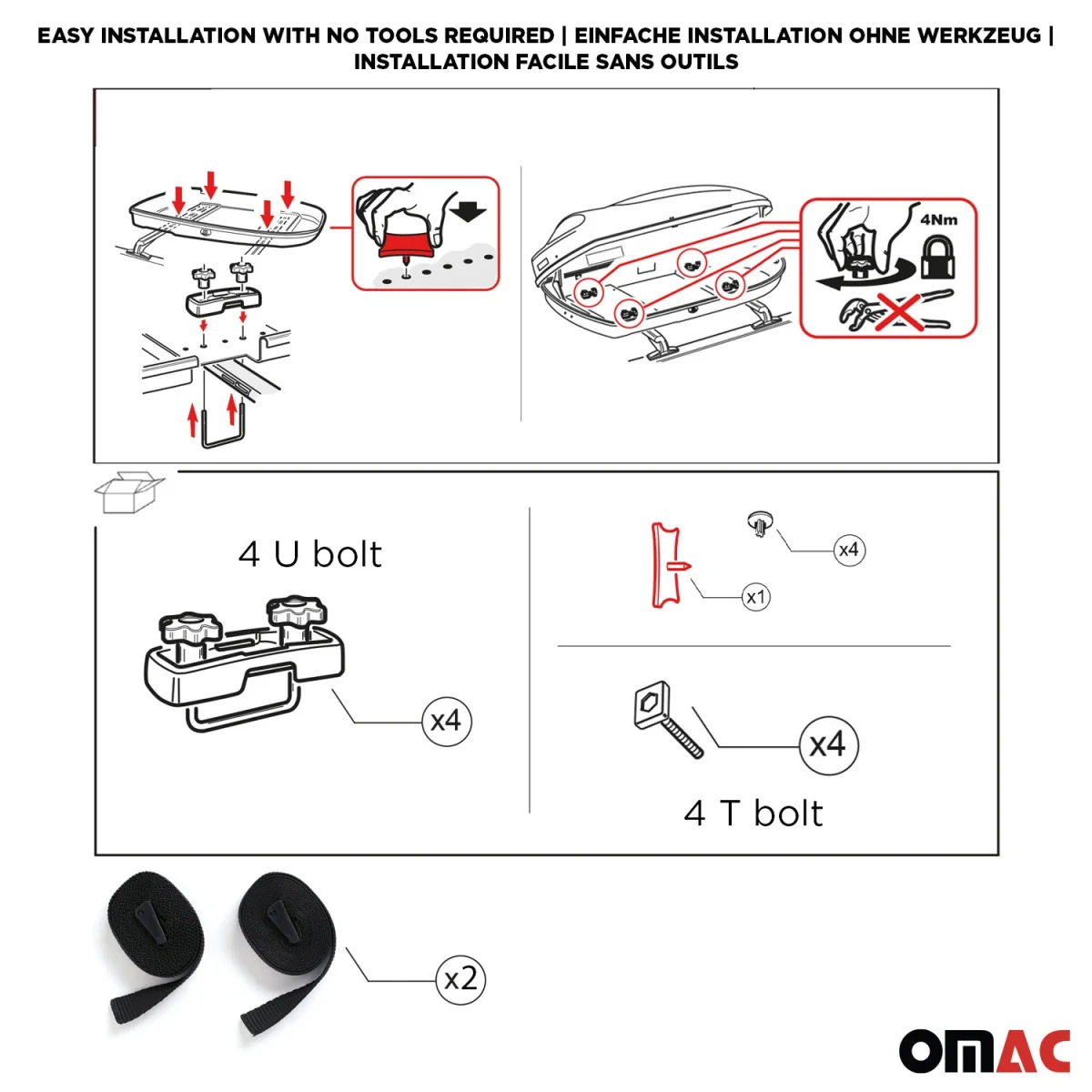 EASY INSTALLATION WITH NO TOOLS REQUIRED | EINFACHE INSTALLATION OHNE WERKZEUG | INSTALLATION FACILE SANS OUTILS

4Nm

4 U bolt

x4

x4

x1

x4

4 T bolt

x2

OMAC